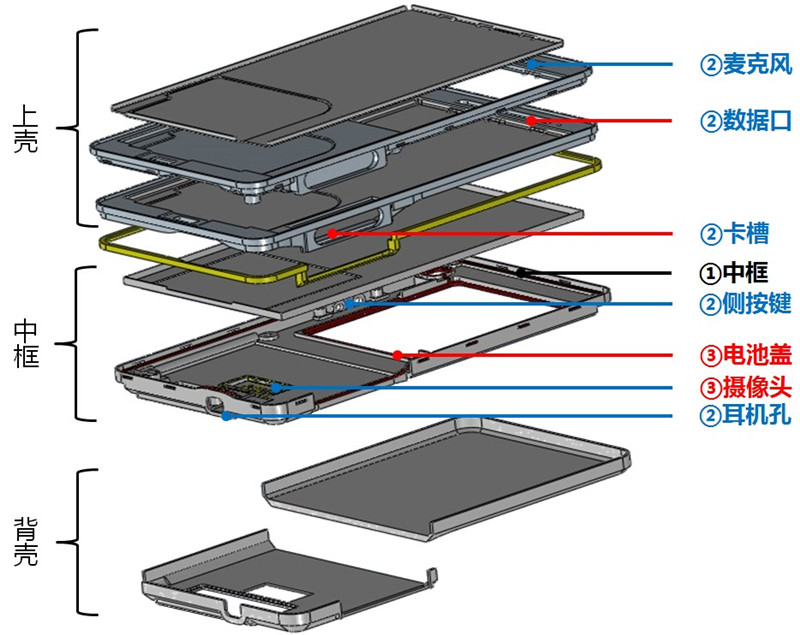 上壳

中框

背壳

②麦克风
②数据口
②卡槽
①中框
②侧按键
③电池盖
③摄像头
②耳机孔